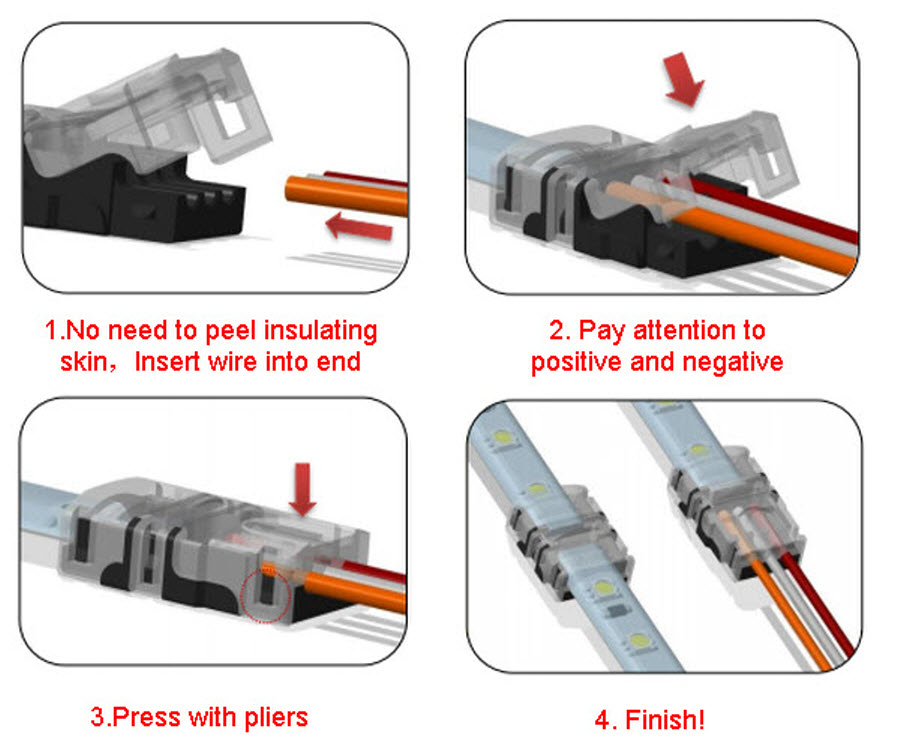 1.No need to peel insulating skin，Insert wire into end

2. Pay attention to positive and negative

3.Press with pliers

4. Finish!